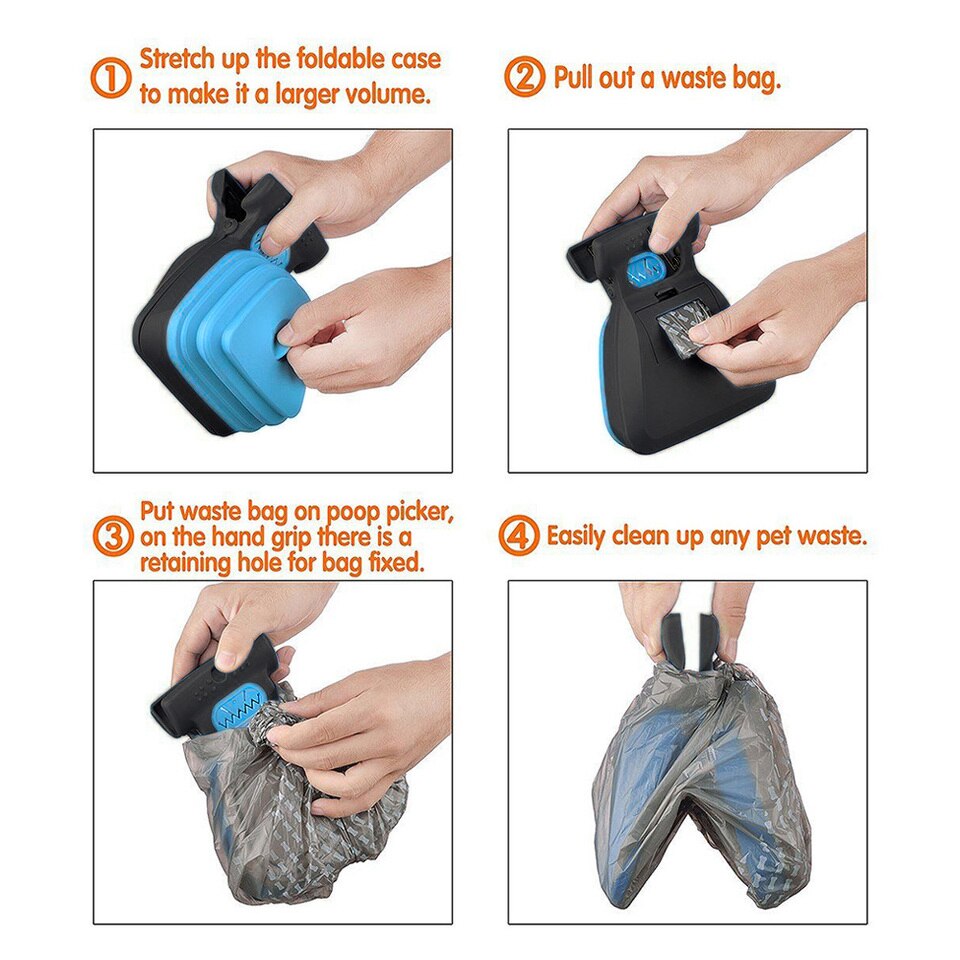 ① Stretch up the foldable case to make it a larger volume.

② Pull out a waste bag.

③ Put waste bag on poop picker, on the hand grip there is a retaining hole for bag fixed.

④ Easily clean up any pet waste.